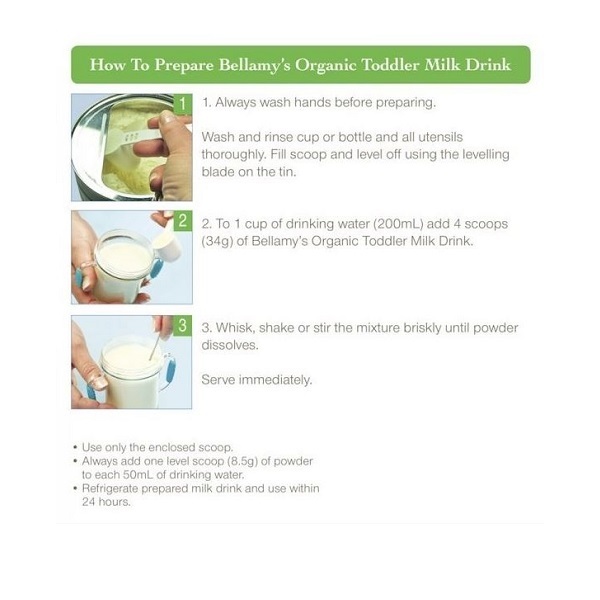 How To Prepare Bellamy's Organic Toddler Milk Drink

1

1. Always wash hands before preparing.

Wash and rinse cup or bottle and all utensils thoroughly. Fill scoop and level off using the levelling blade on the tin.

2

2. To 1 cup of drinking water (200mL) add 4 scoops (34g) of Bellamy's Organic Toddler Milk Drink.

3

3. Whisk, shake or stir the mixture briskly until powder dissolves.

Serve immediately.

• Use only the enclosed scoop.
• Always add one level scoop (8.5g) of powder to each 50mL of drinking water.
• Refrigerate prepared milk drink and use within 24 hours.